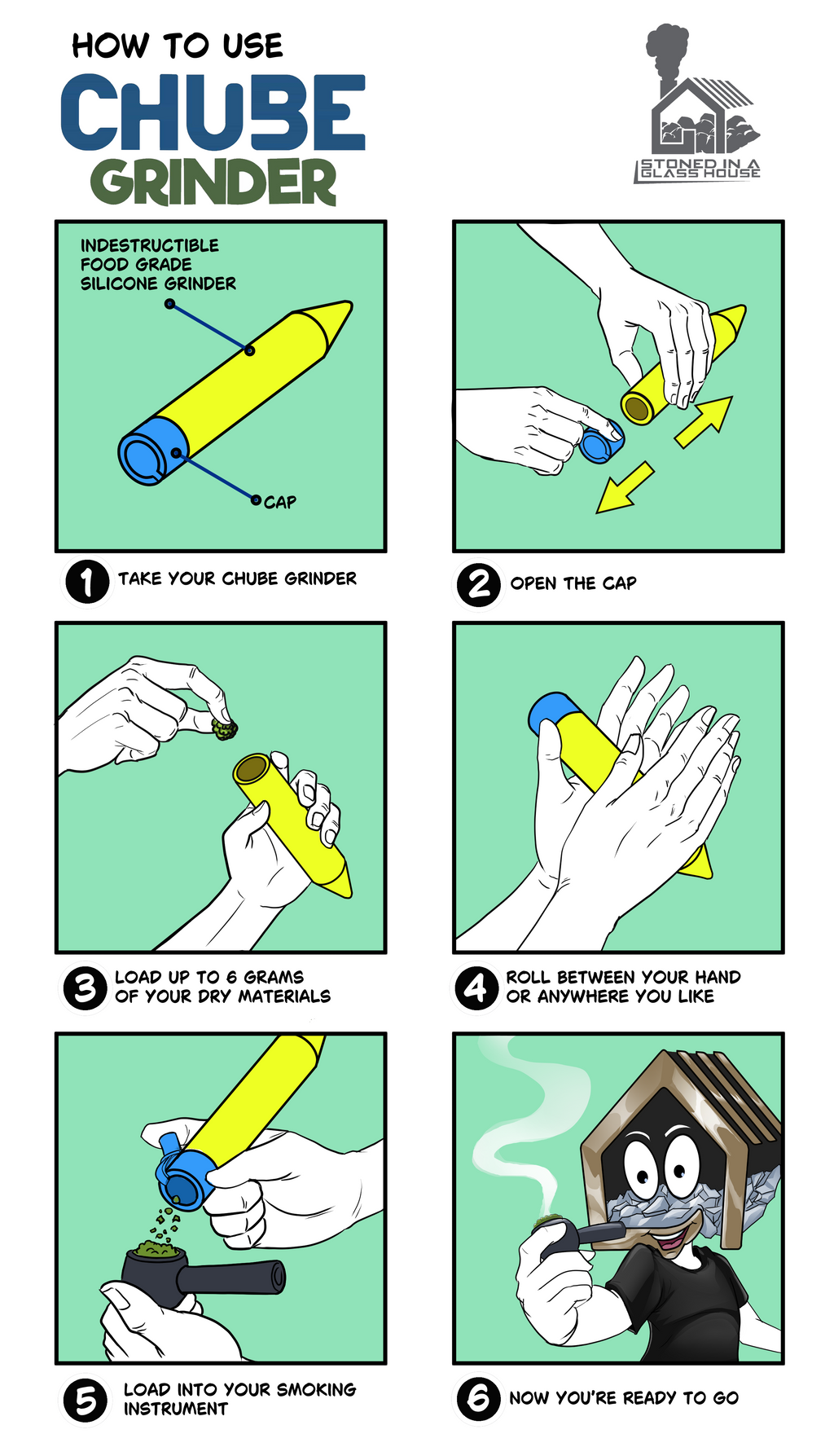 HOW TO USE
CHUBE
GRINDER

STONED IN A GLASS HOUSE

INDESTRUCTIBLE FOOD GRADE SILICONE GRINDER

CAP

1 TAKE YOUR CHUBE GRINDER

2 OPEN THE CAP

3 LOAD UP TO 6 GRAMS OF YOUR DRY MATERIALS

4 ROLL BETWEEN YOUR HAND OR ANYWHERE YOU LIKE

5 LOAD INTO YOUR SMOKING INSTRUMENT

6 NOW YOU'RE READY TO GO